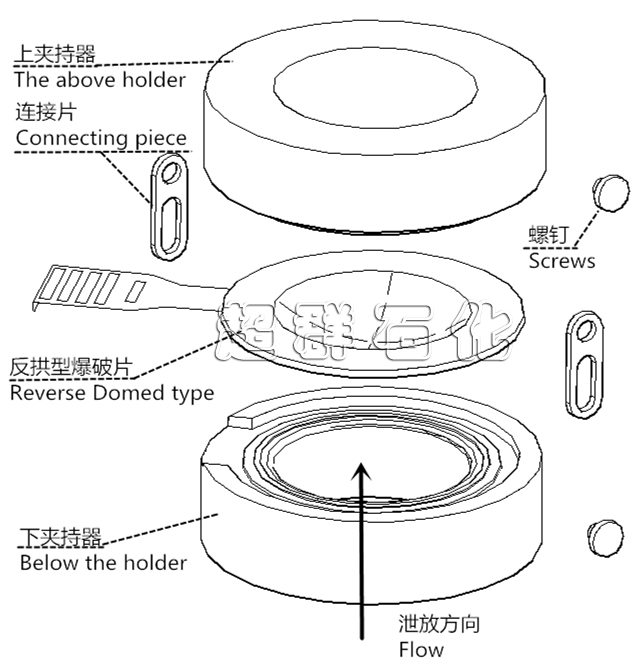 上夹持器
The above holder
连接片
Connecting piece
螺钉
Screws
超群石化
反拱型爆破片
Reverse Domed type
下夹持器
Below the holder
泄放方向
Flow