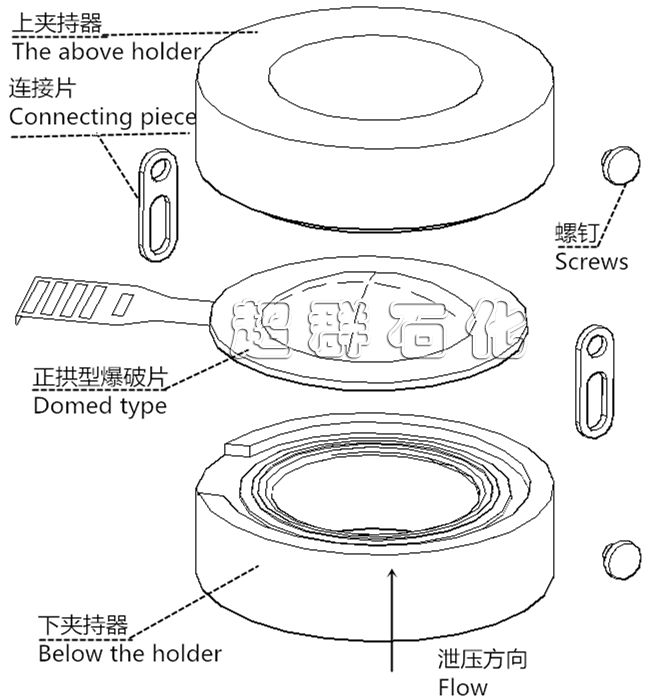 上夹持器
The above holder

连接片
Connecting piece

螺钉
Screws

超群石化

正拱型爆破片
Domed type

下夹持器
Below the holder

泄压方向
Flow